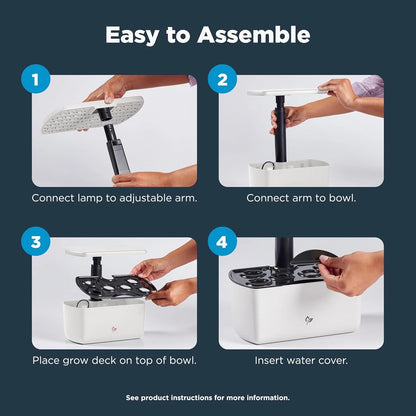 Easy to Assemble

1

Connect lamp to adjustable arm.

2

Connect arm to bowl.

3

Place grow deck on top of bowl.

4

Insert water cover.

See product instructions for more information.